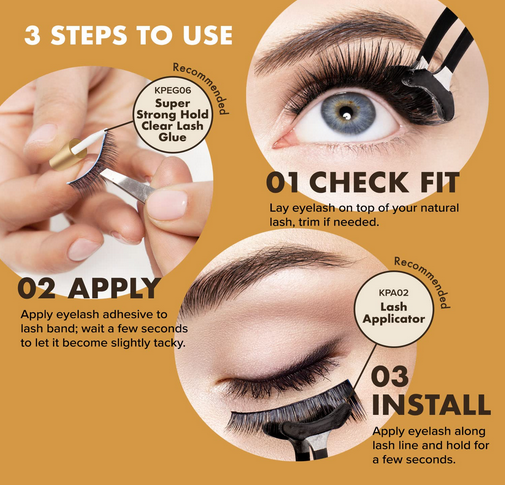 3 STEPS TO USE

Recommended

KPEG06
Super Strong Hold Clear Lash Glue

01 CHECK FIT
Lay eyelash on top of your natural lash, trim if needed.

02 APPLY
Apply eyelash adhesive to lash band; wait a few seconds to let it become slightly tacky.

Recommended

KPA02
Lash Applicator

03 INSTALL
Apply eyelash along lash line and hold for a few seconds.